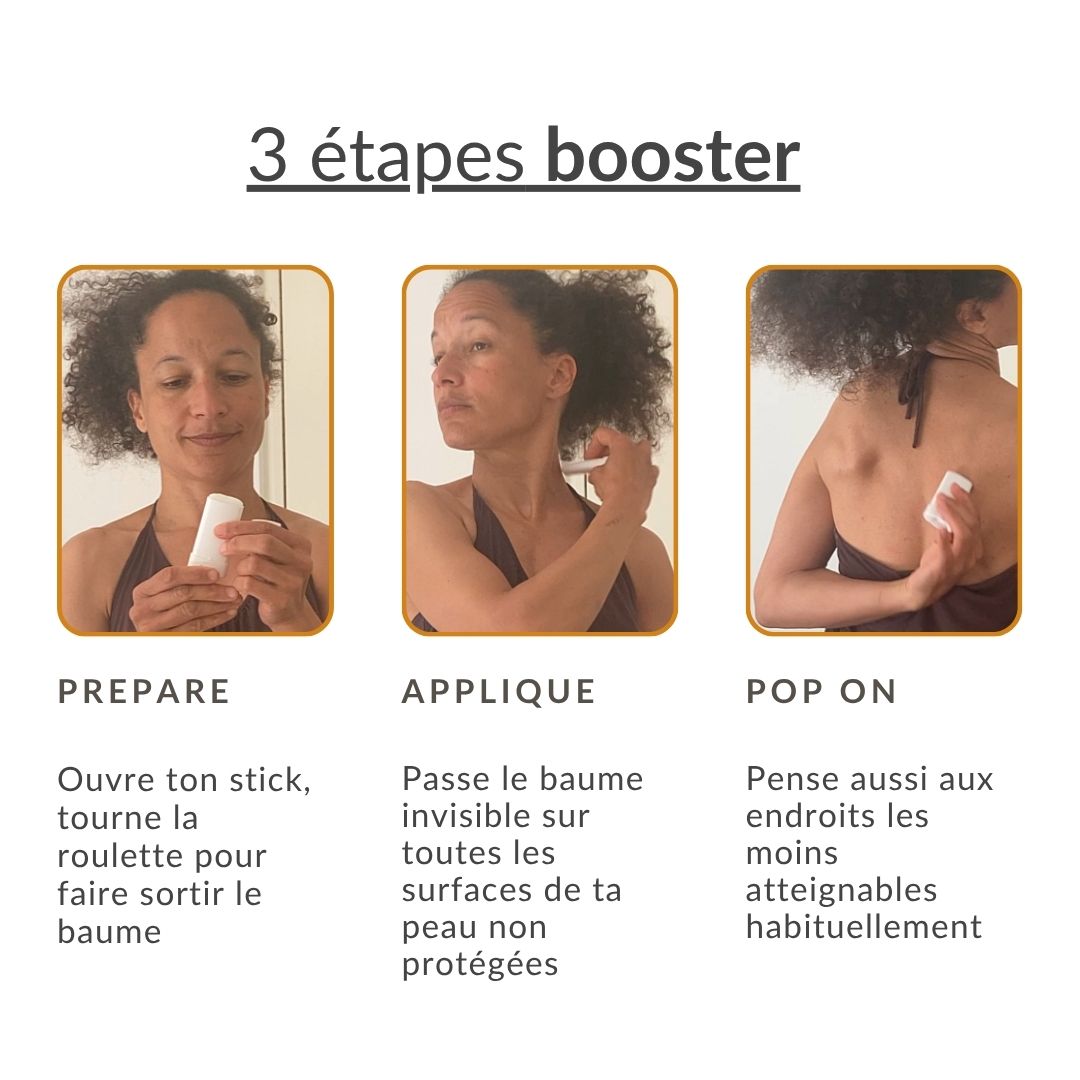 3 étapes booster

PREPARE

Ouvre ton stick, tourne la roulette pour faire sortir le baume

APPLIQUE

Passe le baume invisible sur toutes les surfaces de ta peau non protégées

POP ON

Pense aussi aux endroits les moins atteignables habituellement